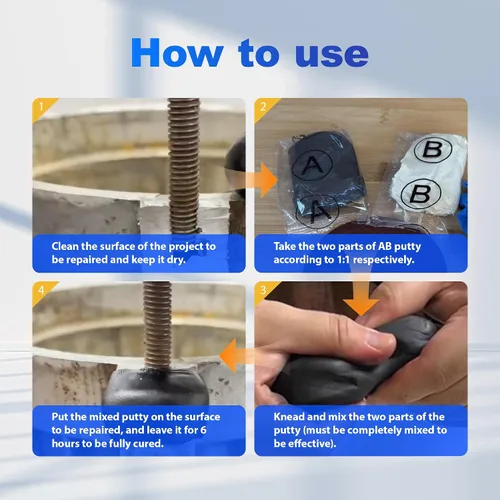 How to use

1

Clean the surface of the project to be repaired and keep it dry.

2

A

A

B

B

Take the two parts of AB putty according to 1:1 respectively.

4

Put the mixed putty on the surface to be repaired, and leave it for 6 hours to be fully cured.

3

Knead and mix the two parts of the putty (must be completely mixed to be effective).