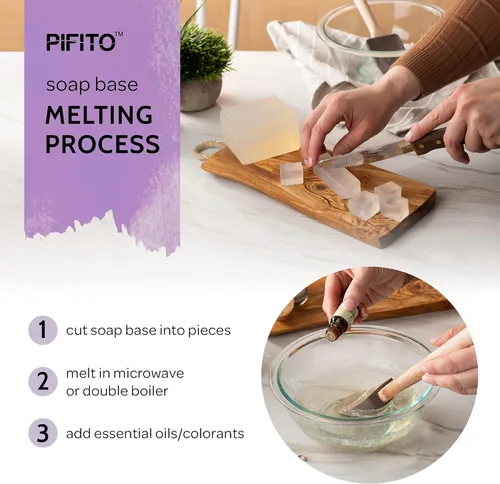 PIFITO™

soap base

MELTING PROCESS

1 cut soap base into pieces

2 melt in microwave or double boiler

3 add essential oils/colorants