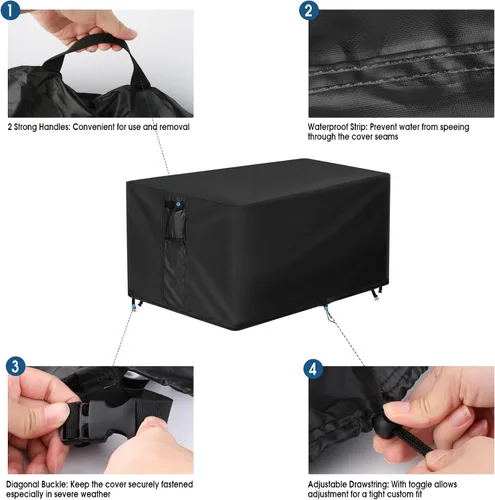 1

2 Strong Handles: Convenient for use and removal

2

Waterproof Strip: Prevent water from speeing through the cover seams

3

Diagonal Buckle: Keep the cover securely fastened especially in severe weather

4

Adjustable Drawstring: With toggle allows adjustment for a tight custom fit