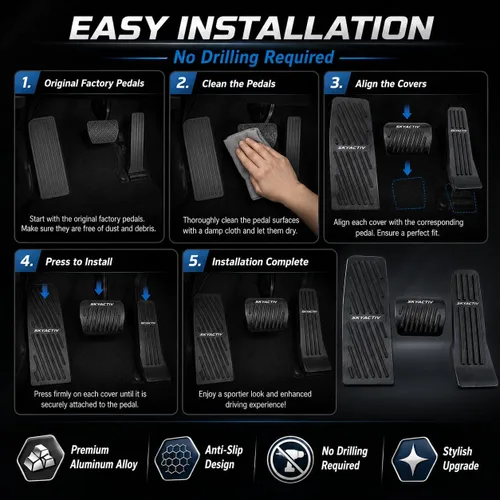 EASY INSTALLATION

No Drilling Required

1. Original Factory Pedals

Start with the original factory pedals. Make sure they are free of dust and debris.

2. Clean the Pedals

Thoroughly clean the pedal surfaces with a damp cloth and let them dry.

3. Align the Covers

SKYACTIV

SKYACTIV

SKYACTIV

Align each cover with the corresponding pedal. Ensure a perfect fit.

4. Press to Install

SKYACTIV

SKYACTIV

SKYACTIV

Press firmly on each cover until it is securely attached to the pedal.

5. Installation Complete

SKYACTIV

SKYACTIV

SKYACTIV

Enjoy a sportier look and enhanced driving experience!

SKYACTIV

SKYACTIV

SKYACTIV

Premium Aluminum Alloy

Anti-Slip Design

No Drilling Required

Stylish Upgrade