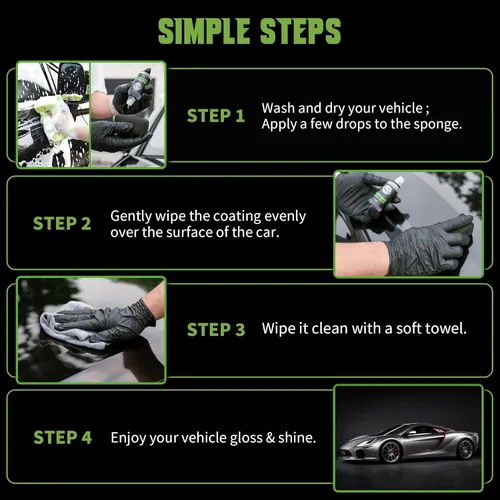 SIMPLE STEPS

STEP 1 Wash and dry your vehicle ; Apply a few drops to the sponge.

STEP 2 Gently wipe the coating evenly over the surface of the car.

STEP 3 Wipe it clean with a soft towel.

STEP 4 Enjoy your vehicle gloss & shine.