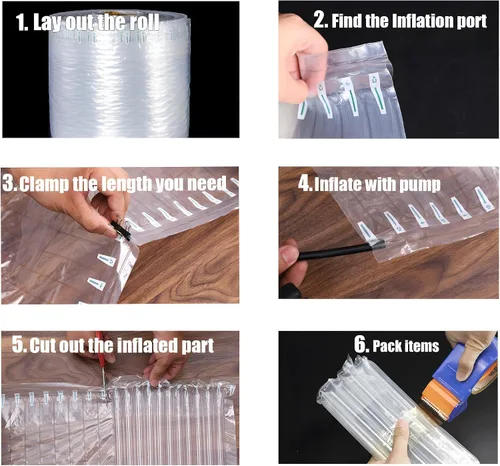 1. Lay out the roll

2. Find the Inflation port

3. Clamp the length you need

4. Inflate with pump

5. Cut out the inflated part

6. Pack items