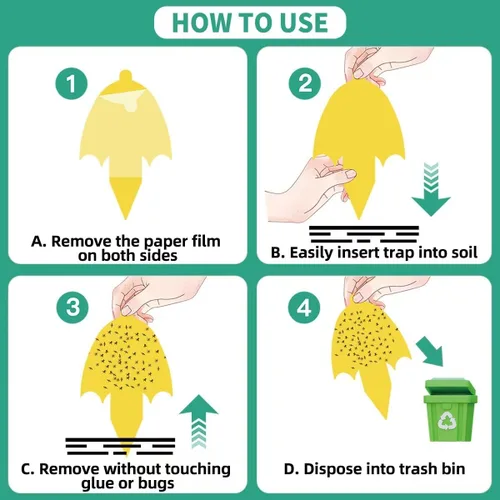 HOW TO USE

1

A. Remove the paper film on both sides

2

B. Easily insert trap into soil

3

C. Remove without touching glue or bugs

4

D. Dispose into trash bin