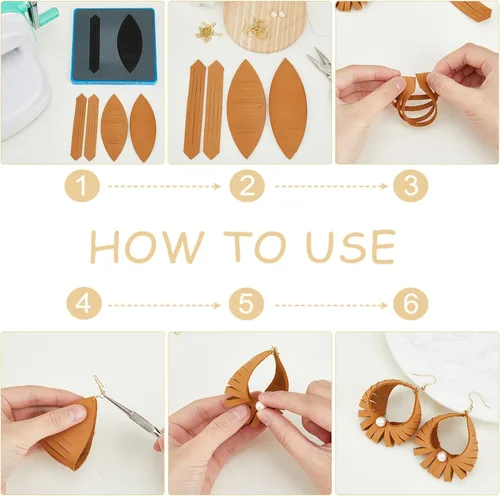 1
2
3
HOW TO USE
4
5
6