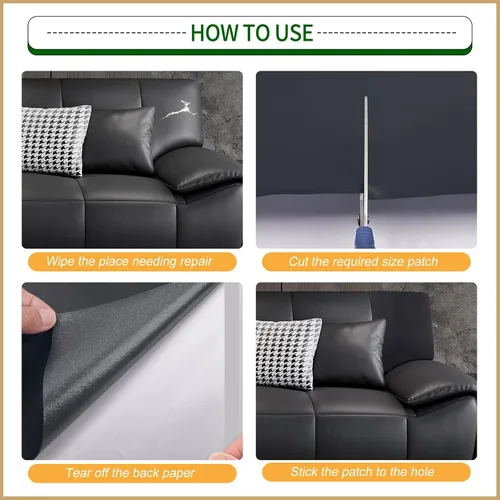 HOW TO USE

Wipe the place needing repair

Cut the required size patch

Tear off the back paper

Stick the patch to the hole