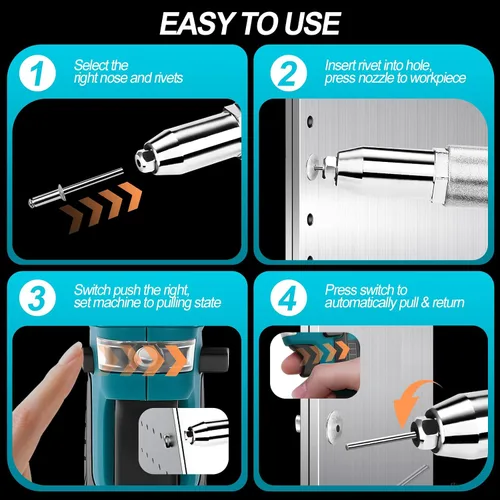 EASY TO USE

1 Select the right nose and rivets

2 Insert rivet into hole, press nozzle to workpiece

3 Switch push the right, set machine to pulling state

4 Press switch to automatically pull & return