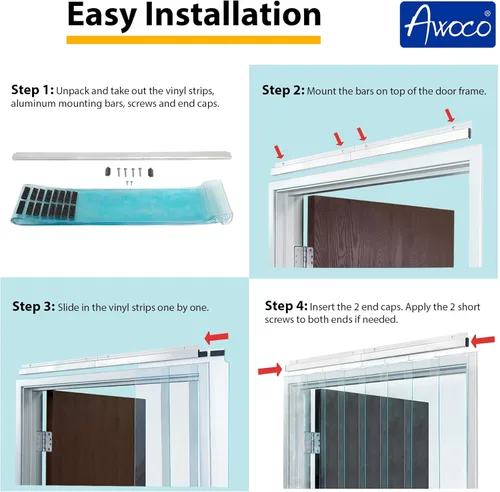 Easy Installation

Awoco®

Step 1: Unpack and take out the vinyl strips, aluminum mounting bars, screws and end caps.

Step 2: Mount the bars on top of the door frame.

Step 3: Slide in the vinyl strips one by one.

Step 4: Insert the 2 end caps. Apply the 2 short screws to both ends if needed.