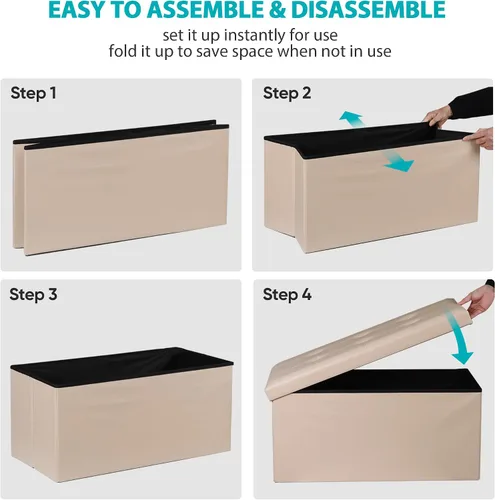 EASY TO ASSEMBLE & DISASSEMBLE

set it up instantly for use
fold it up to save space when not in use

Step 1

Step 2

Step 3

Step 4