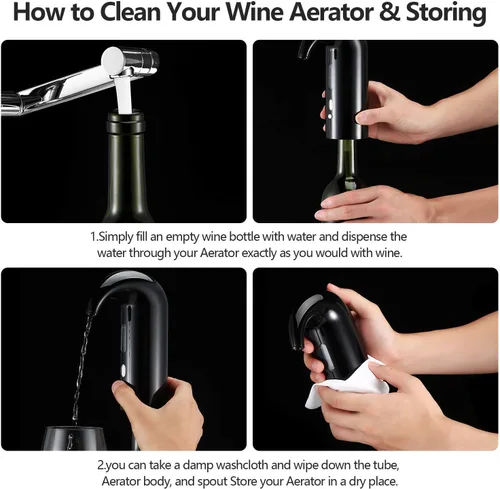 How to Clean Your Wine Aerator & Storing

1.Simply fill an empty wine bottle with water and dispense the water through your Aerator exactly as you would with wine.

2.you can take a damp washcloth and wipe down the tube, Aerator body, and spout Store your Aerator in a dry place.