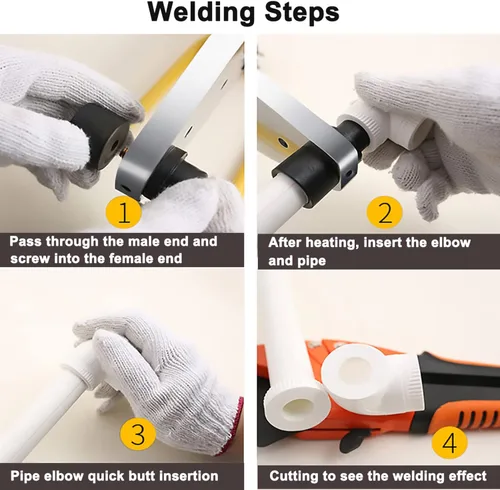 Welding Steps

1

Pass through the male end and screw into the female end

2

After heating, insert the elbow and pipe

3

Pipe elbow quick butt insertion

4

Cutting to see the welding effect