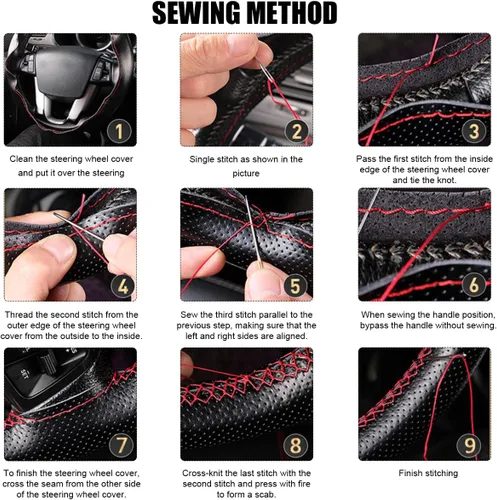 SEWING METHOD

1
Clean the steering wheel cover and put it over the steering

2
Single stitch as shown in the picture

3
Pass the first stitch from the inside edge of the steering wheel cover and tie the knot.

4
Thread the second stitch from the outer edge of the steering wheel cover from the outside to the inside.

5
Sew the third stitch parallel to the previous step, making sure that the left and right sides are aligned.

6
When sewing the handle position, bypass the handle without sewing.

7
To finish the steering wheel cover, cross the seam from the other side of the steering wheel cover.

8
Cross-knit the last stitch with the second stitch and press with fire to form a scab.

9
Finish stitching