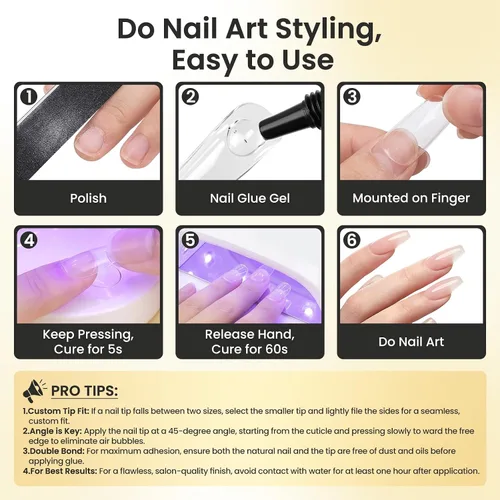 Do Nail Art Styling, Easy to Use

1
Polish

2
Nail Glue Gel

3
Mounted on Finger

4
Keep Pressing, Cure for 5s

5
Release Hand, Cure for 60s

6
Do Nail Art

PRO TIPS:

1.Custom Tip Fit: If a nail tip falls between two sizes, select the smaller tip and lightly file the sides for a seamless, custom fit.
2.Angle is Key: Apply the nail tip at a 45-degree angle, starting from the cuticle and pressing slowly to ward the free edge to eliminate air bubbles.
3.Double Bond: For maximum adhesion, ensure both the natural nail and the tip are free of dust and oils before applying glue.
4.For Best Results: For a flawless, salon-quality finish, avoid contact with water for at least one hour after application.