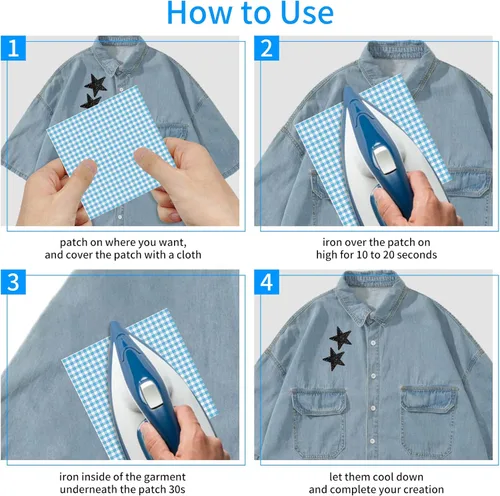 How to Use

1

patch on where you want, and cover the patch with a cloth

2

iron over the patch on high for 10 to 20 seconds

3

iron inside of the garment underneath the patch 30s

4

let them cool down and complete your creation