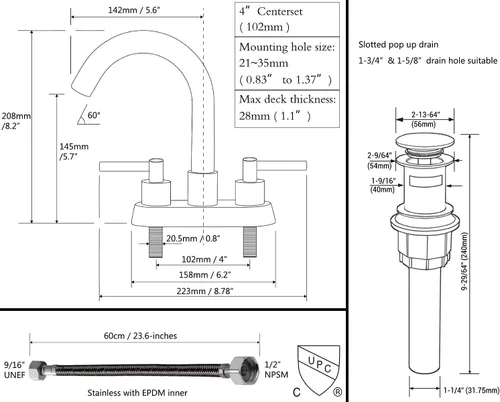 142mm / 5.6"

4" Centerset
( 102mm )

Mounting hole size:
21~35mm
( 0.83" to 1.37" )

Max deck thickness:
28mm ( 1.1" )

208mm
/8.2"

60°

145mm
/5.7"

20.5mm / 0.8"

102mm / 4"

158mm / 6.2"

223mm / 8.78"

Slotted pop up drain

1-3/4" & 1-5/8" drain hole suitable

2-13-64"
(56mm)

2-9/64"
(54mm)

1-9/16"
(40mm)

9-29/64" (240mm)

1-1/4" (31.75mm)

60cm / 23.6-inches

9/16"
UNEF

1/2"
NPSM

Stainless with EPDM inner

UPC
C ®