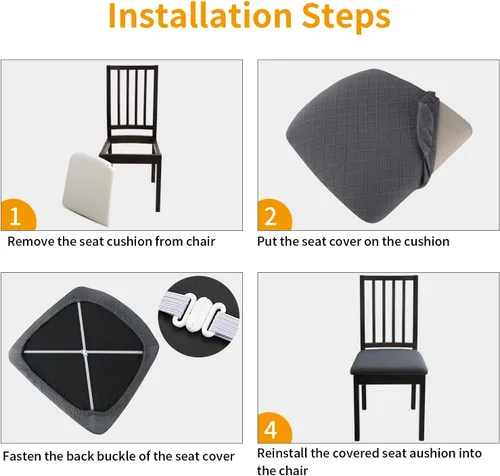 Installation Steps

1

Remove the seat cushion from chair

2

Put the seat cover on the cushion

Fasten the back buckle of the seat cover

4

Reinstall the covered seat aushion into the chair