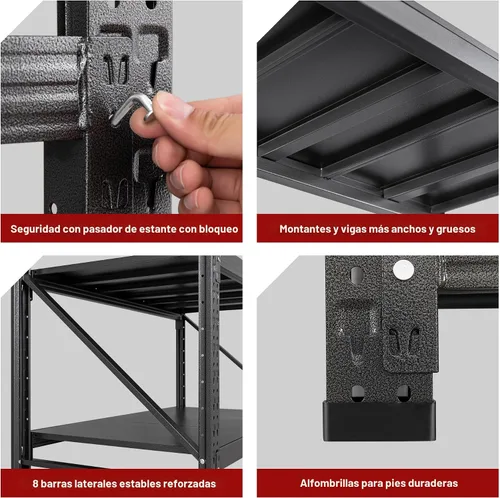 Seguridad con pasador de estante con bloqueo

Montantes y vigas más anchos y gruesos

8 barras laterales estables reforzadas

Alfombrillas para pies duraderas