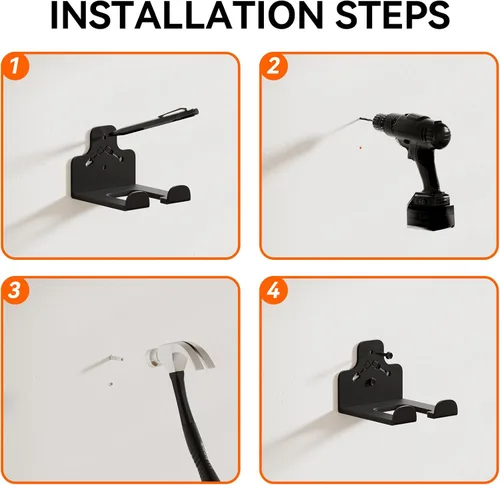 INSTALLATION STEPS

1

2

3

4