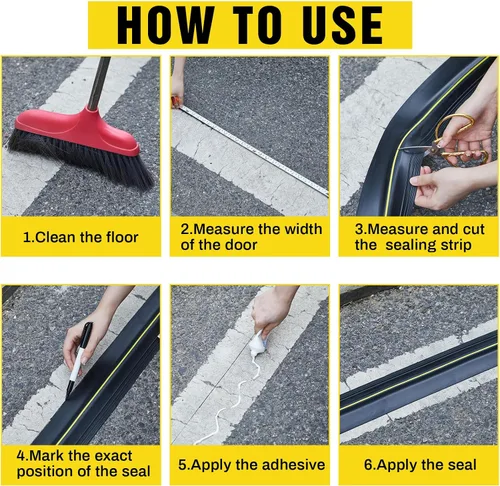 HOW TO USE

1.Clean the floor

2.Measure the width of the door

3.Measure and cut the sealing strip

4.Mark the exact position of the seal

5.Apply the adhesive

6.Apply the seal