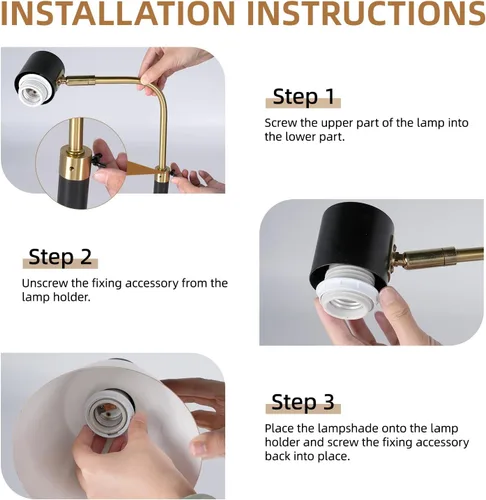 INSTALLATION INSTRUCTIONS

Step 1

Screw the upper part of the lamp into the lower part.

Step 2

Unscrew the fixing accessory from the lamp holder.

Step 3

Place the lampshade onto the lamp holder and screw the fixing accessory back into place.