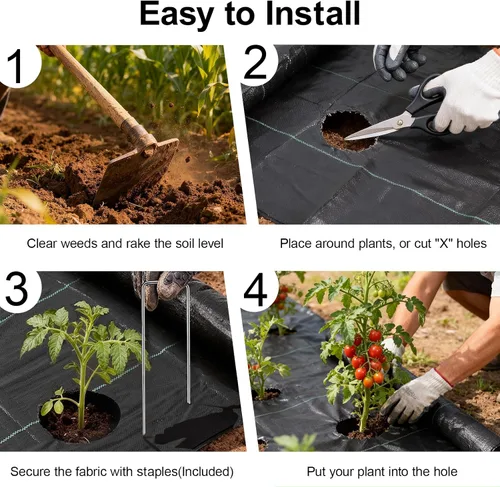 Easy to Install

1

Clear weeds and rake the soil level

2

Place around plants, or cut "X" holes

3

Secure the fabric with staples(Included)

4

Put your plant into the hole