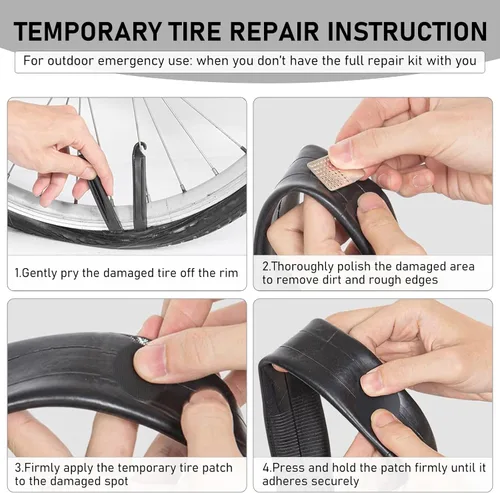 TEMPORARY TIRE REPAIR INSTRUCTION

For outdoor emergency use: when you don't have the full repair kit with you

1.Gently pry the damaged tire off the rim

2.Thoroughly polish the damaged area to remove dirt and rough edges

3.Firmly apply the temporary tire patch to the damaged spot

4.Press and hold the patch firmly until it adheres securely