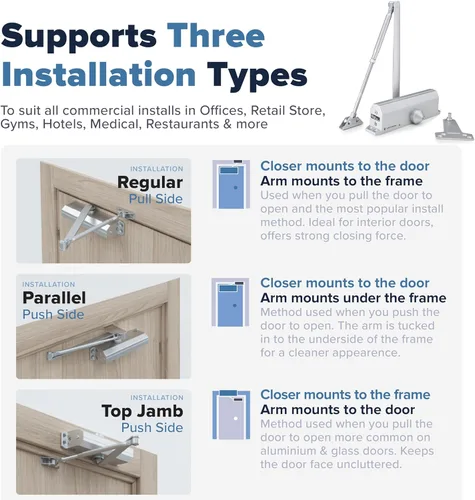 Supports Three Installation Types

To suit all commercial installs in Offices, Retail Store, Gyms, Hotels, Medical, Restaurants & more

INSTALLATION
Regular
Pull Side

Closer mounts to the door
Arm mounts to the frame
Used when you pull the door to open and the most popular install method. Ideal for interior doors, offers strong closing force.

INSTALLATION
Parallel
Push Side

Closer mounts to the door
Arm mounts under the frame
Method used when you push the door to open. The arm is tucked in to the underside of the frame for a cleaner appearence.

INSTALLATION
Top Jamb
Push Side

Closer mounts to the frame
Arm mounts to the door
Method used when you pull the door to open more common on aluminium & glass doors. Keeps the door face uncluttered.