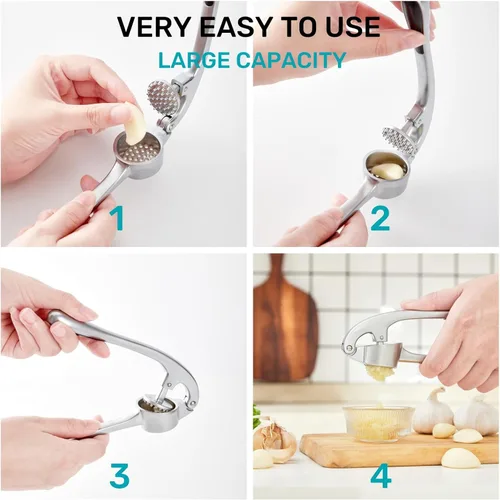 VERY EASY TO USE
LARGE CAPACITY

1

2

3

4