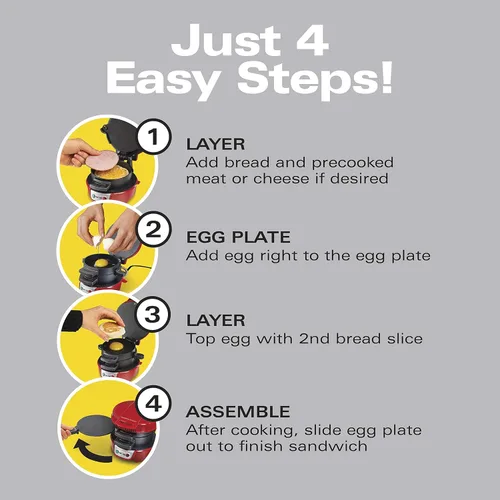 Just 4 Easy Steps!

1

LAYER
Add bread and precooked meat or cheese if desired

2

EGG PLATE
Add egg right to the egg plate

3

LAYER
Top egg with 2nd bread slice

4

ASSEMBLE
After cooking, slide egg plate out to finish sandwich