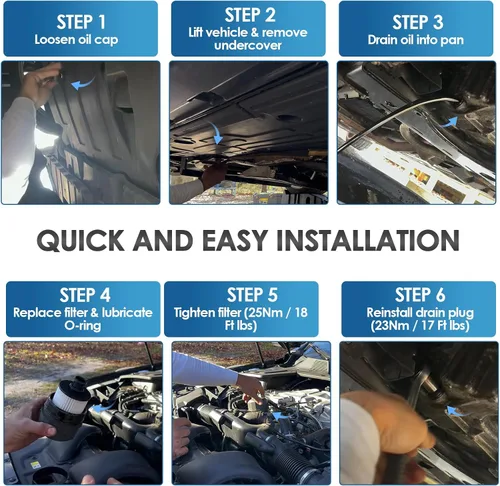 STEP 1
Loosen oil cap

STEP 2
Lift vehicle & remove undercover

STEP 3
Drain oil into pan

QUICK AND EASY INSTALLATION

STEP 4
Replace filter & lubricate O-ring

STEP 5
Tighten filter (25Nm / 18 Ft lbs)

STEP 6
Reinstall drain plug (23Nm / 17 Ft lbs)