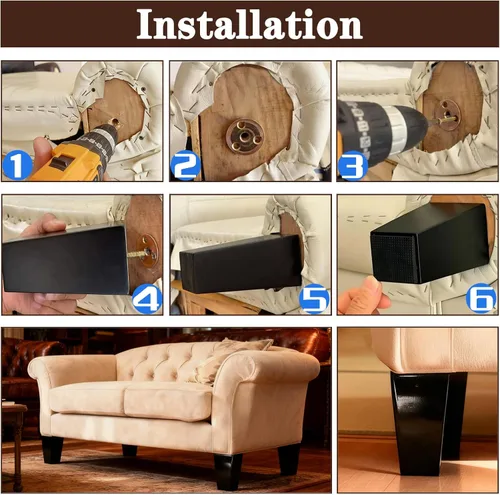 Installation

1

2

3

4

5

6