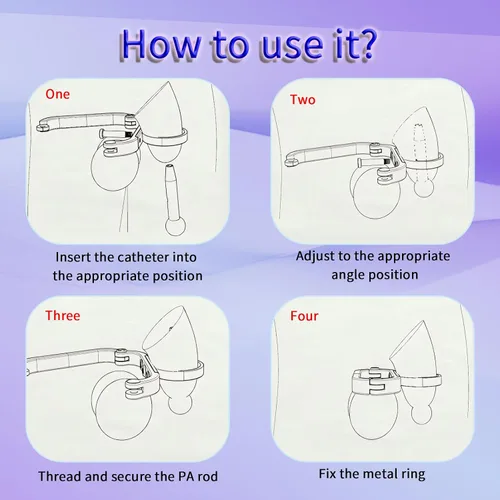 How to use it?

One

Insert the catheter into the appropriate position

Two

Adjust to the appropriate angle position

Three

Thread and secure the PA rod

Four

Fix the metal ring