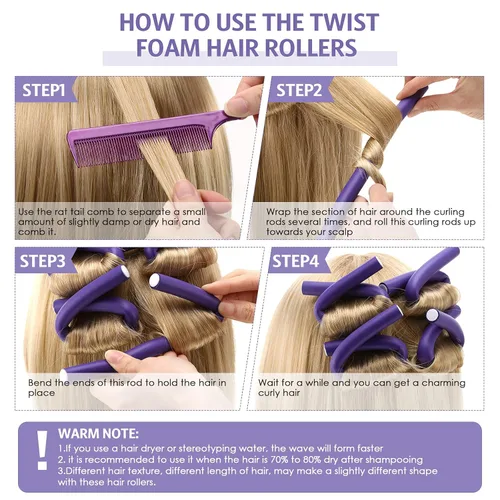 HOW TO USE THE TWIST FOAM HAIR ROLLERS

STEP1
Use the rat tail comb to separate a small amount of slightly damp or dry hair and comb it.

STEP2
Wrap the section of hair around the curling rods several times, and roll this curling rods up towards your scalp

STEP3
Bend the ends of this rod to hold the hair in place

STEP4
Wait for a while and you can get a charming curly hair

!
WARM NOTE:
1.If you use a hair dryer or stereotyping water, the wave will form faster
2. it is recommended to use it when the hair is 70% to 80% dry after shampooing
3.Different hair texture, different length of hair, may make a slightly different shape with these hair rollers.