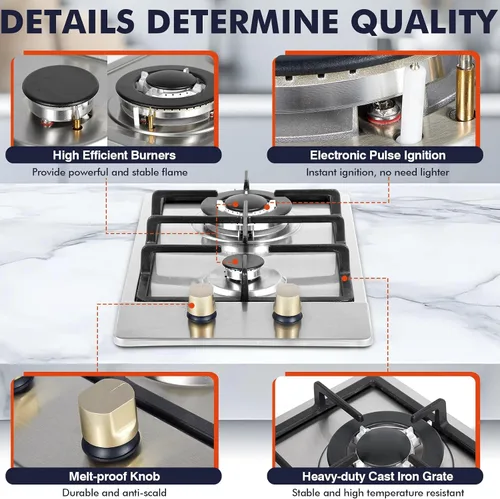 DETAILS DETERMINE QUALITY

High Efficient Burners
Provide powerful and stable flame

Electronic Pulse Ignition
Instant ignition, no need lighter

Melt-proof Knob
Durable and anti-scald

Heavy-duty Cast Iron Grate
Stable and high temperature resistant