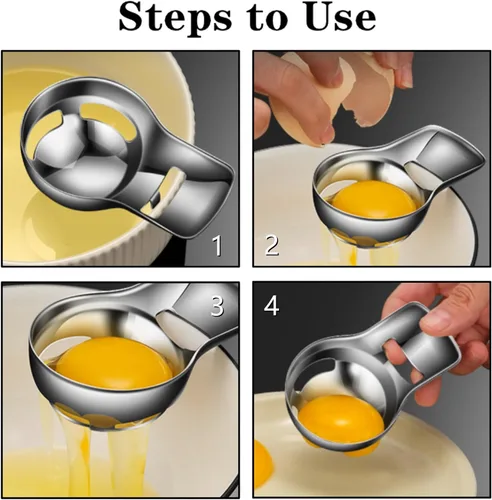 Steps to Use

1

2

3

4