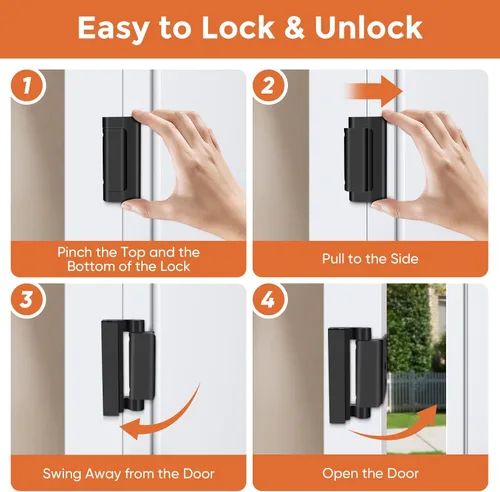 Easy to Lock & Unlock

1

Pinch the Top and the Bottom of the Lock

2

Pull to the Side

3

Swing Away from the Door

4

Open the Door