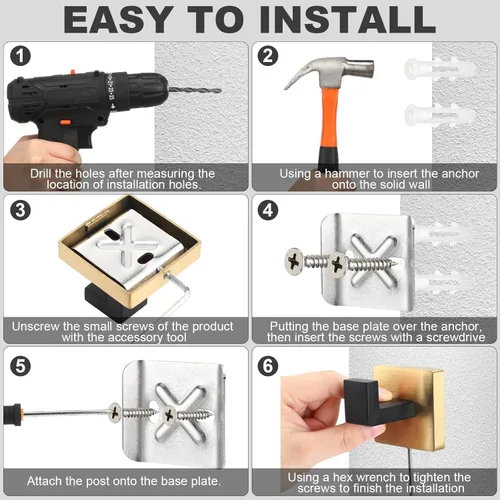 EASY TO INSTALL

1
Drill the holes after measuring the location of installation holes.

2
Using a hammer to insert the anchor onto the solid wall

3
Unscrew the small screws of the product with the accessory tool

4
Putting the base plate over the anchor, then insert the screws with a screwdrive

5
Attach the post onto the base plate.

6
Using a hex wrench to tighten the screws to finish the installation