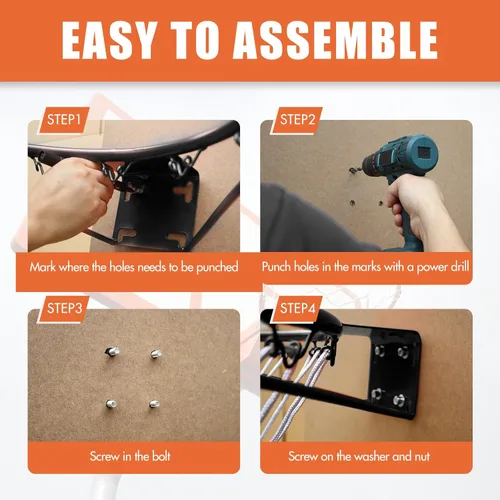 EASY TO ASSEMBLE

STEP1

Mark where the holes needs to be punched

STEP2

Punch holes in the marks with a power drill

STEP3

Screw in the bolt

STEP4

Screw on the washer and nut