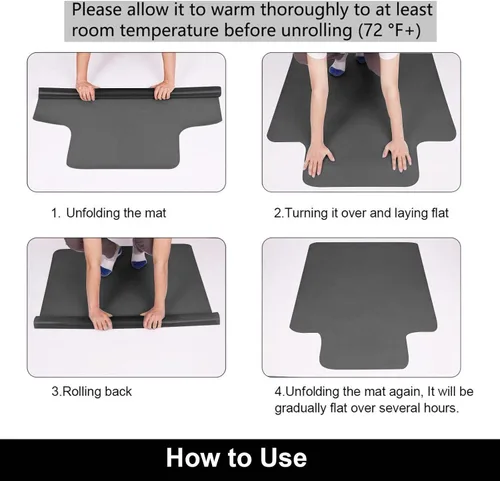 Please allow it to warm thoroughly to at least room temperature before unrolling (72 °F+)

1. Unfolding the mat

2.Turning it over and laying flat

3.Rolling back

4.Unfolding the mat again, It will be gradually flat over several hours.

How to Use