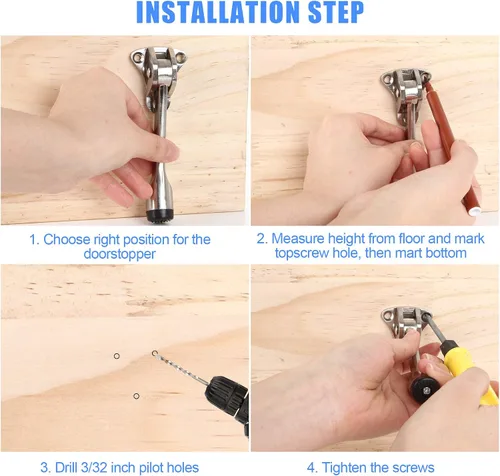 INSTALLATION STEP

1. Choose right position for the doorstopper

2. Measure height from floor and mark topscrew hole, then mart bottom

3. Drill 3/32 inch pilot holes

4. Tighten the screws