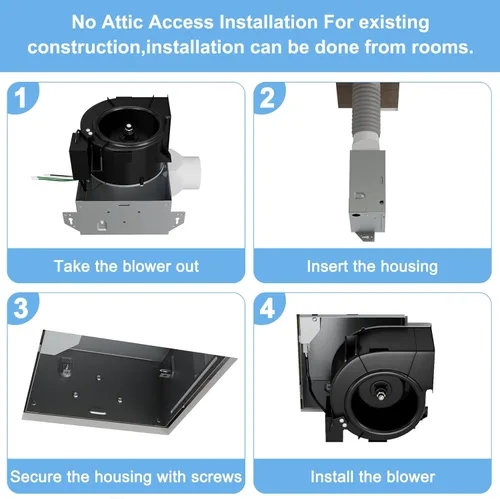 No Attic Access Installation For existing construction,installation can be done from rooms.

1

Take the blower out

2

Insert the housing

3

Secure the housing with screws

4

Install the blower