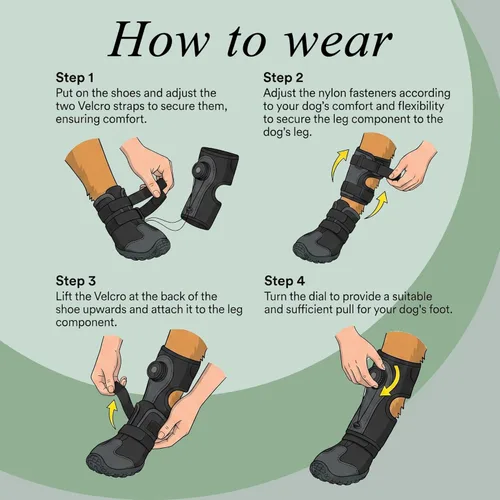 How to wear

Step 1
Put on the shoes and adjust the two Velcro straps to secure them, ensuring comfort.

Step 2
Adjust the nylon fasteners according to your dog's comfort and flexibility to secure the leg component to the dog's leg.

Step 3
Lift the Velcro at the back of the shoe upwards and attach it to the leg component.

Step 4
Turn the dial to provide a suitable and sufficient pull for your dog's foot.