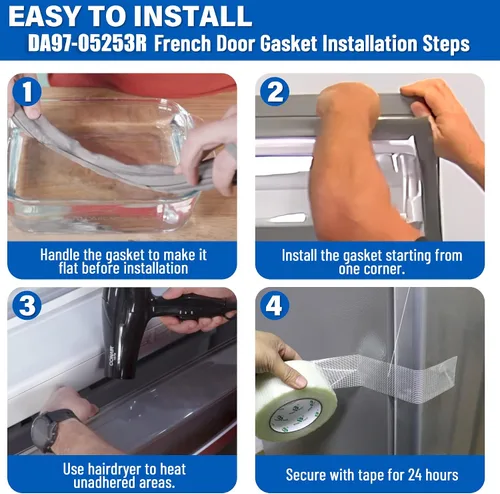 EASY TO INSTALL
DA97-05253R French Door Gasket Installation Steps

1

Handle the gasket to make it flat before installation

2

Install the gasket starting from one corner.

3

Use hairdryer to heat unadhered areas.

4

Secure with tape for 24 hours