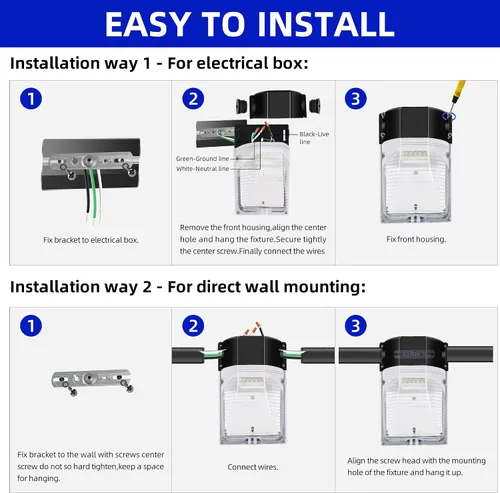 EASY TO INSTALL

Installation way 1 - For electrical box:

1

Fix bracket to electrical box.

2

Black-Live line

Green-Ground line

White-Neutral line

Remove the front housing,align the center hole and hang the fixture.Secure tightly the center screw.Finally connect the wires

3

Fix front housing.

Installation way 2 - For direct wall mounting:

1

Fix bracket to the wall with screws center screw do not so hard tighten,keep a space for hanging.

2

Connect wires.

3

Align the screw head with the mounting hole of the fixture and hang it up.