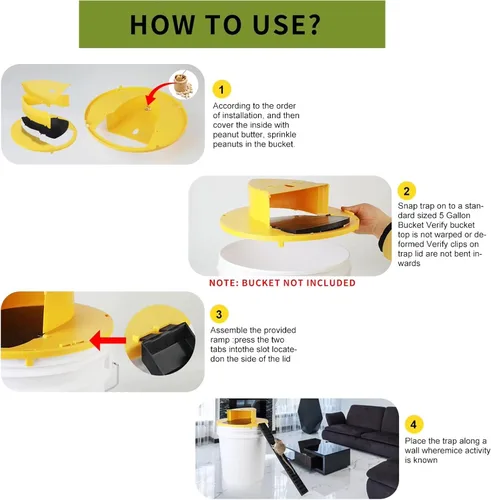 HOW TO USE?

1
According to the order of installation, and then cover the inside with peanut butter, sprinkle peanuts in the bucket.

2
Snap trap on to a standard sized 5 Gallon Bucket Verify bucket top is not warped or deformed Verify clips on trap lid are not bent inwards

NOTE: BUCKET NOT INCLUDED

3
Assemble the provided ramp :press the two tabs intothe slot locatedon the side of the lid

4
Place the trap along a wall wheremice activity is known