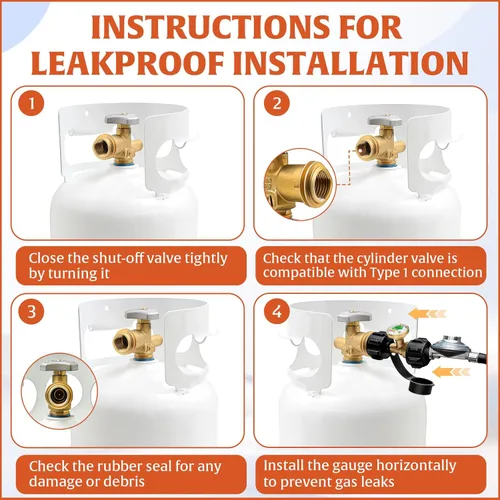 INSTRUCTIONS FOR LEAKPROOF INSTALLATION

1

Close the shut-off valve tightly by turning it

2

Check that the cylinder valve is compatible with Type 1 connection

3

Check the rubber seal for any damage or debris

4

Install the gauge horizontally to prevent gas leaks