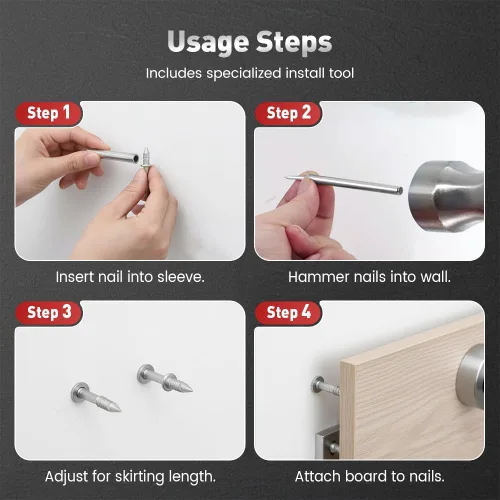 Usage Steps

Includes specialized install tool

Step 1

Insert nail into sleeve.

Step 2

Hammer nails into wall.

Step 3

Adjust for skirting length.

Step 4

Attach board to nails.