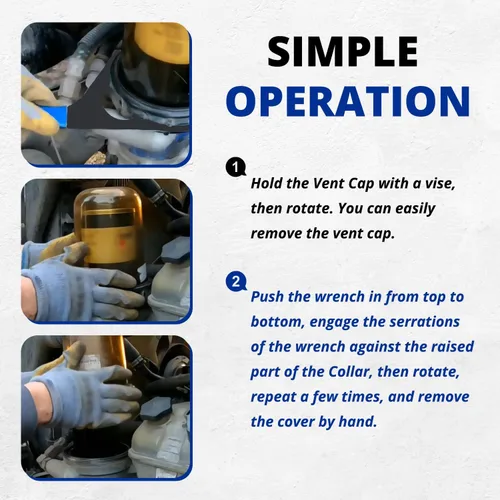 SIMPLE
OPERATION

1
Hold the Vent Cap with a vise, then rotate. You can easily remove the vent cap.

2
Push the wrench in from top to bottom, engage the serrations of the wrench against the raised part of the Collar, then rotate, repeat a few times, and remove the cover by hand.