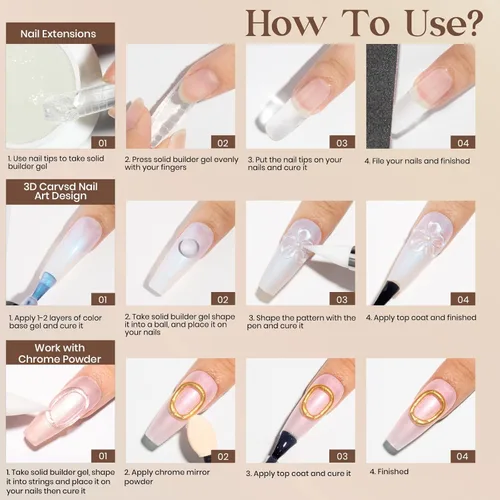 How To Use?

Nail Extensions

01

1. Use nail tips to take solid builder gel

02

2. Press solid builder gel evenly with your fingers

03

3. Put the nail tips on your nails and cure it

04

4. File your nails and finished

3D Carvsd Nail Art Design

01

1. Apply 1-2 layers of color base gel and cure it

02

2. Take solid builder gel shape it into a ball, and place it on your nails

03

3. Shape the pattern with the pen and cure it

04

4. Apply top coat and finished

Work with Chrome Powder

01

1. Take solid builder gel, shape it into strings and place it on your nails then cure it

02

2. Apply chrome mirror powder

03

3. Apply top coat and cure it

04

4. Finished