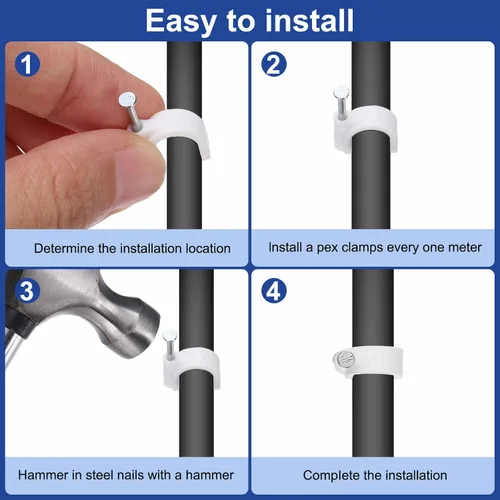 Easy to install

1

Determine the installation location

2

Install a pex clamps every one meter

3

Hammer in steel nails with a hammer

4

Complete the installation