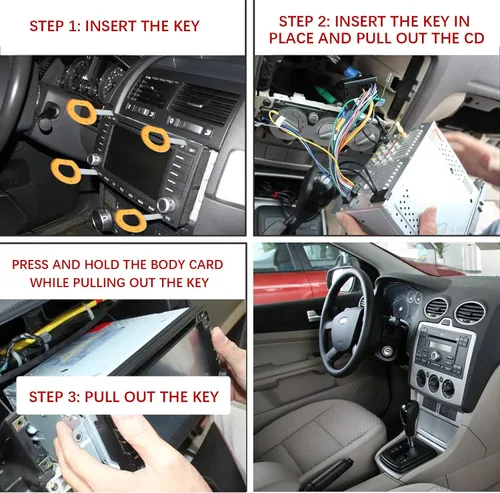 STEP 1: INSERT THE KEY

STEP 2: INSERT THE KEY IN PLACE AND PULL OUT THE CD

PRESS AND HOLD THE BODY CARD WHILE PULLING OUT THE KEY

STEP 3: PULL OUT THE KEY